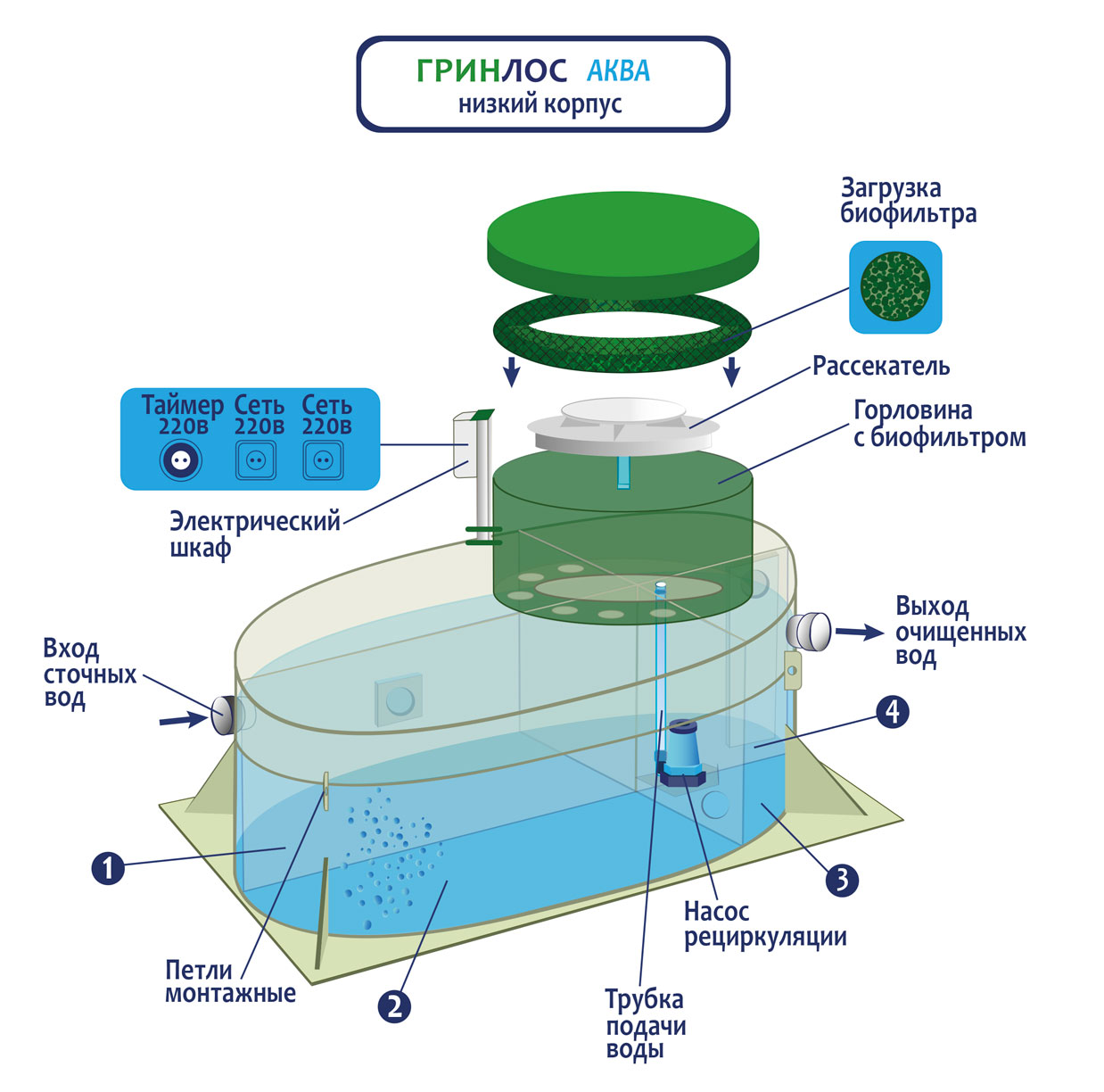 ГРИНЛОС АКВА
низкий корпус

Загрузка биофильтра

Рассекатель

Горловина с биофильтром

Таймер 220В
Сеть 220В
Сеть 220В

Электрический шкаф

Выход очищенных вод

Вход сточных вод

4

1

3

Насос рециркуляции

Петли монтажные

2

Трубка подачи воды