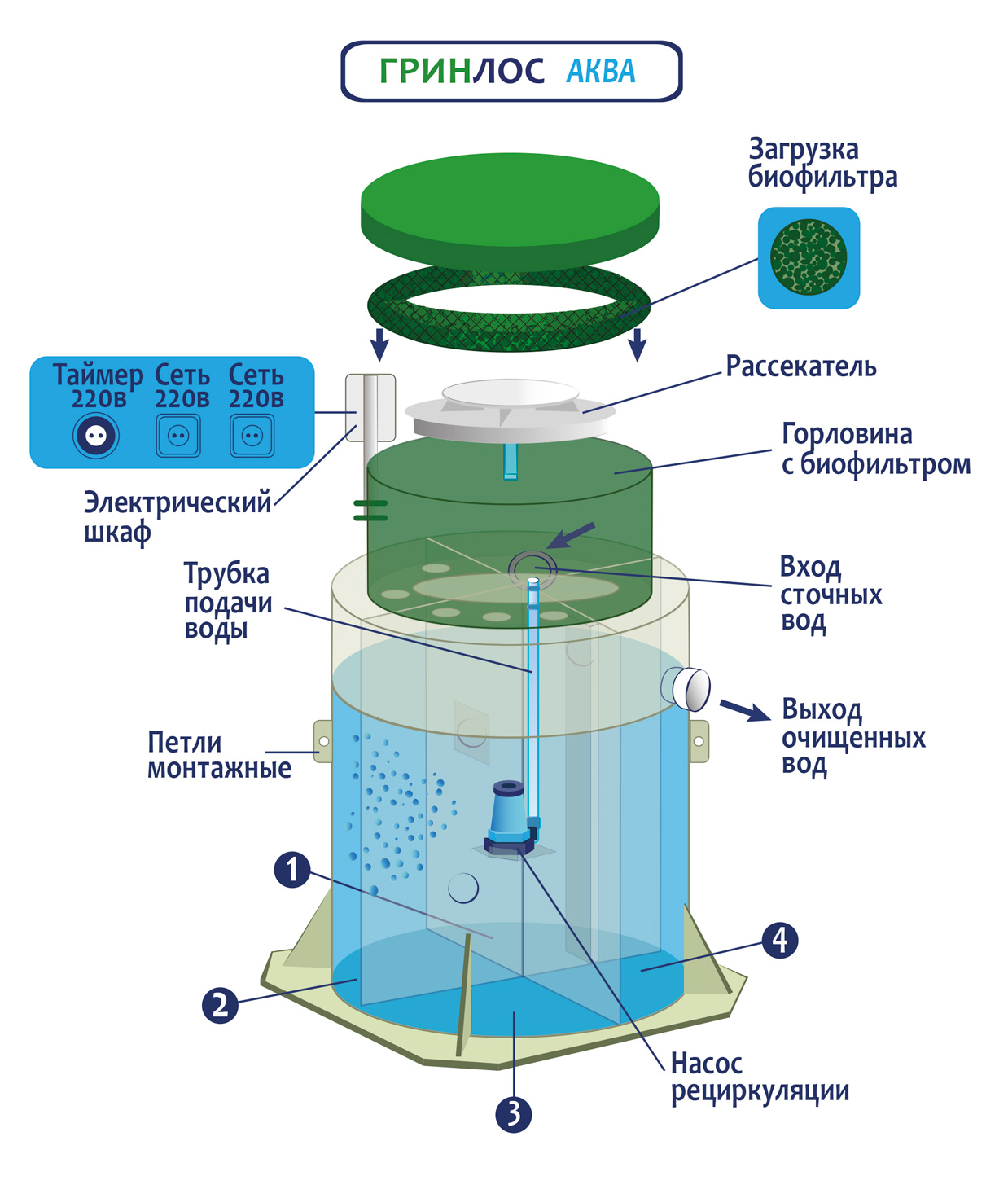 ГРИНЛОС АКВА

Загрузка биофильтра

Таймер 220в
Сеть 220в
Сеть 220в

Рассекатель

Горловина с биофильтром

Электрический шкаф

Трубка подачи воды

Вход сточных вод

Выход очищенных вод

Петли монтажные

1

2

3

4

Насос рециркуляции