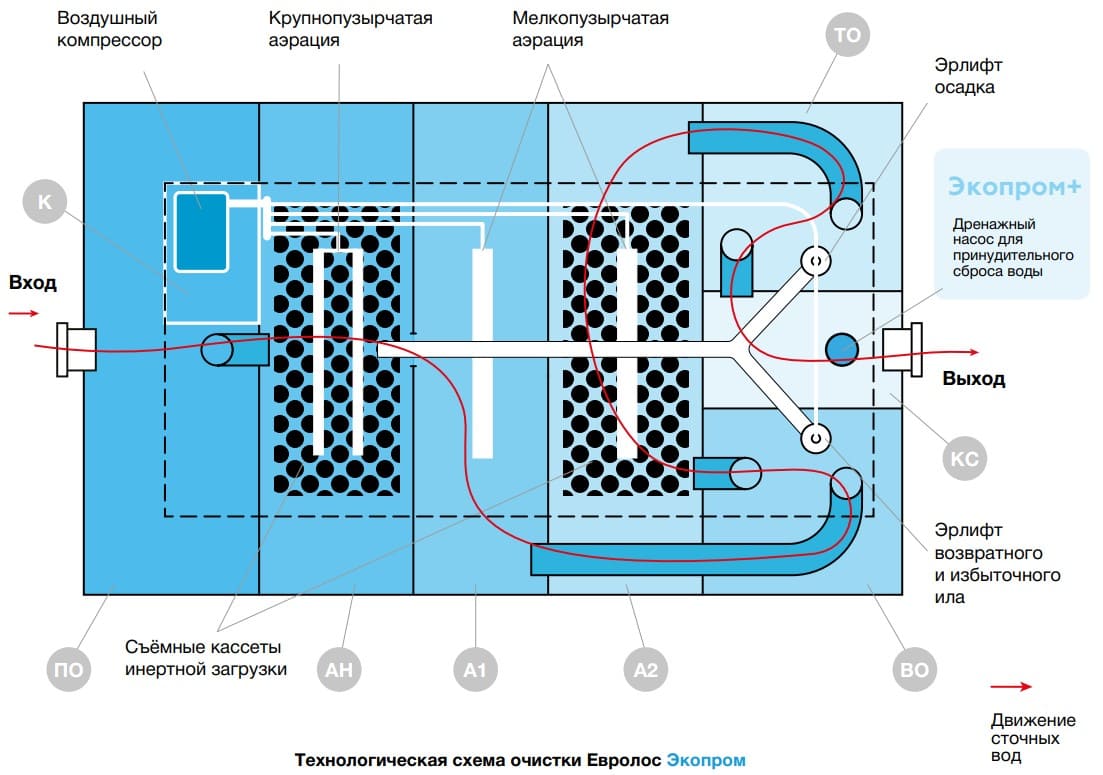 Воздушный компрессор

Крупнопузырчатая аэрация

Мелкопузырчатая аэрация

ТО

Эрлифт осадка

Экопром+

Дренажный насос для принудительного сброса воды

К

Вход

Выход

КС

Эрлифт возвратного и избыточного ила

Съёмные кассеты инертной загрузки

ПО

АН

А1

А2

ВО

Движение сточных вод

Технологическая схема очистки Евролос Экопром