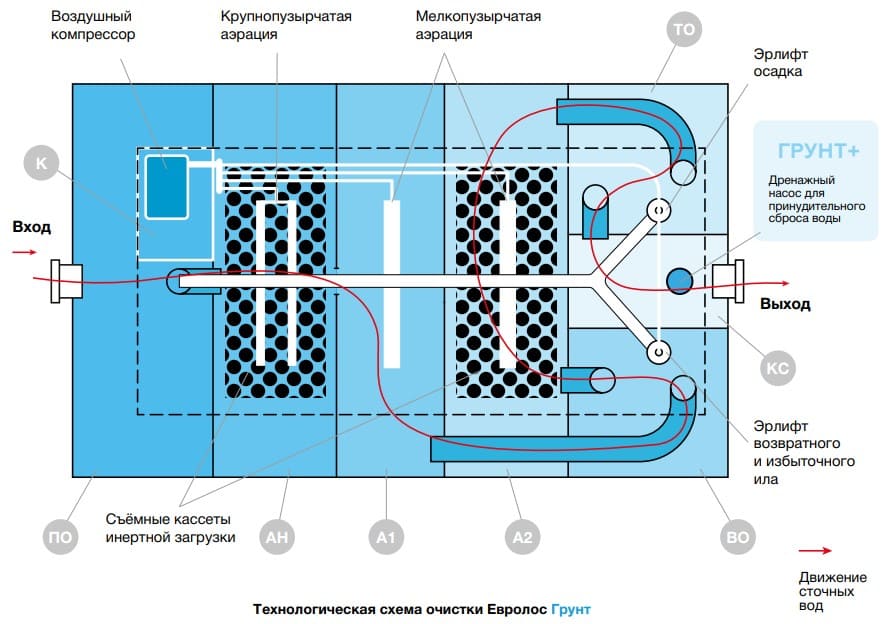 Воздушный компрессор

Крупнопузырчатая аэрация

Мелкопузырчатая аэрация

ТО

Эрлифт осадка

К

ГРУНТ+

Дренажный насос для принудительного сброса воды

Вход

Выход

КС

Эрлифт возвратного и избыточного ила

Съёмные кассеты инертной загрузки

ПО

АН

А1

А2

ВО

Движение сточных вод

Технологическая схема очистки Евролос Грунт