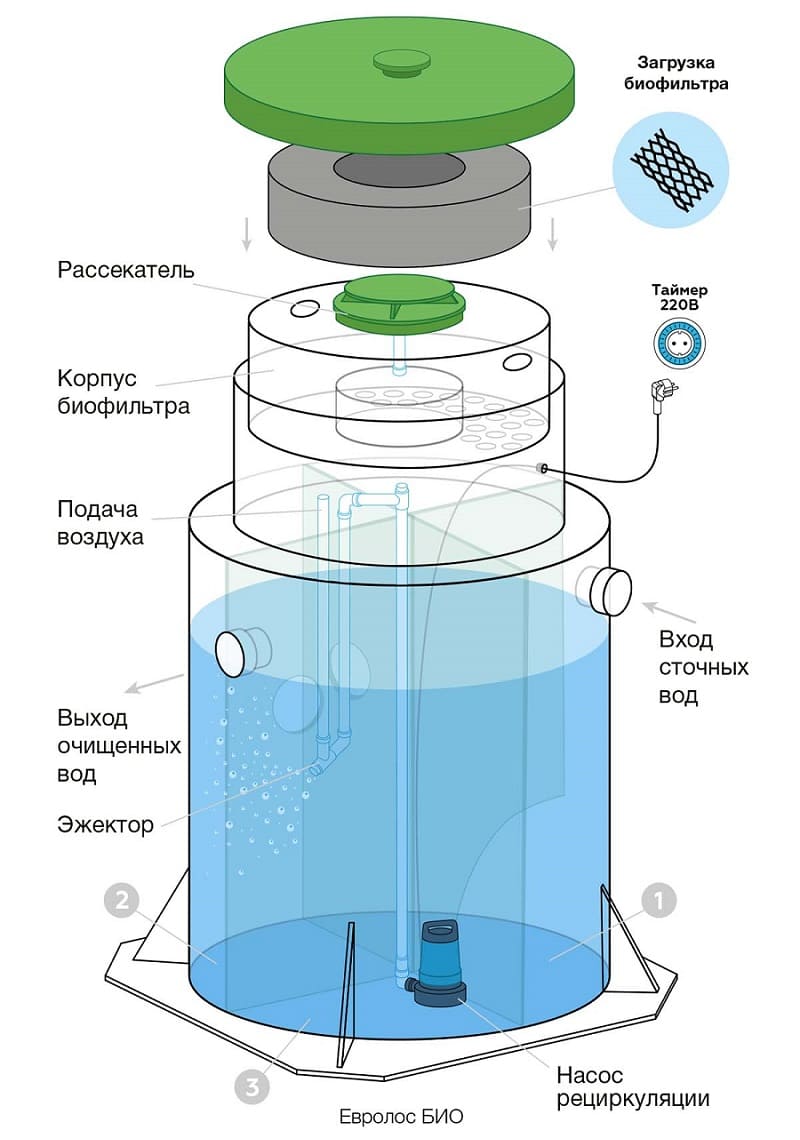 Загрузка биофильтра

Рассекатель

Таймер 220В

Корпус биофильтра

Подача воздуха

Вход сточных вод

Выход очищенных вод

Эжектор

2

1

3

Насос рециркуляции

Евролос БИО