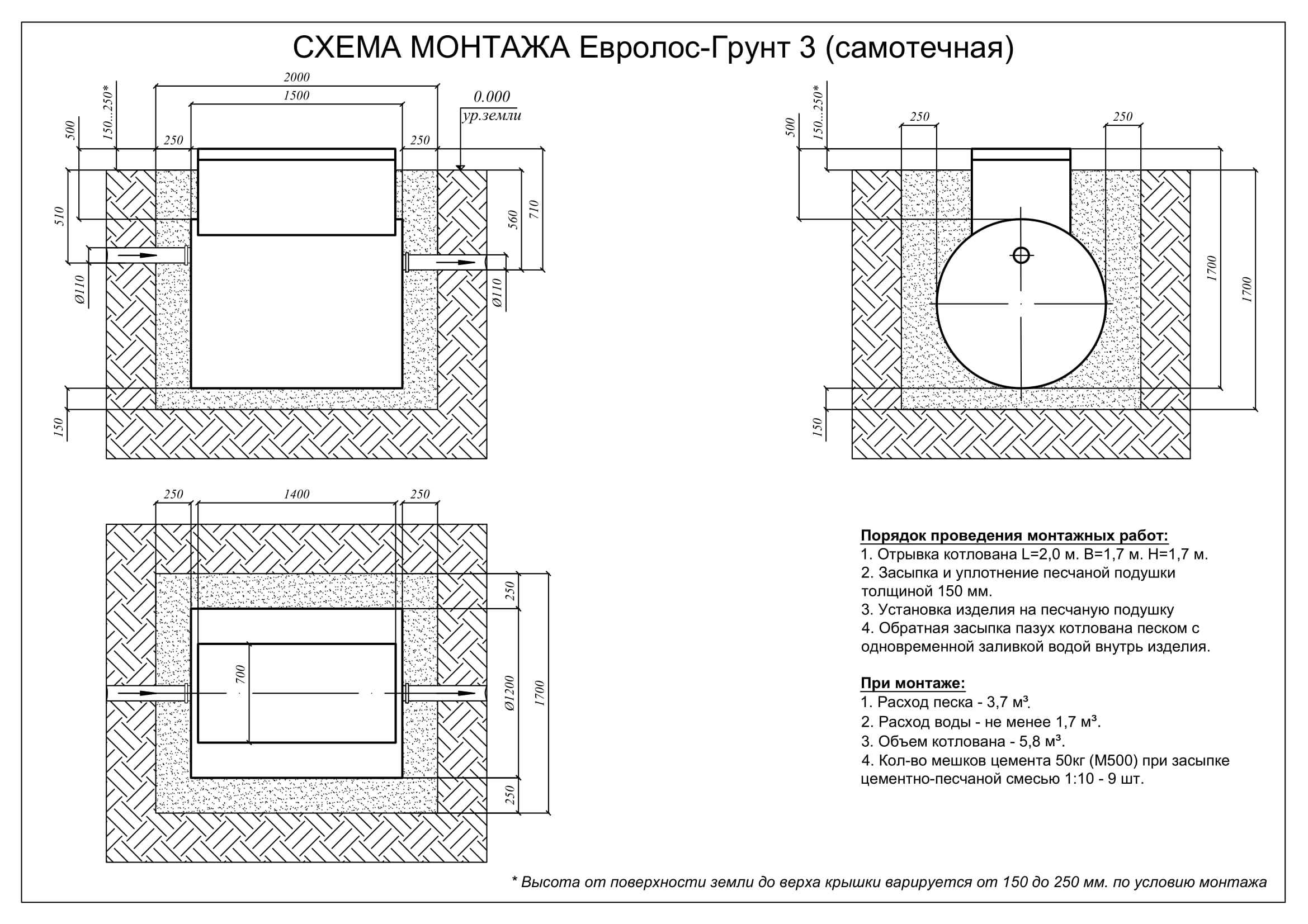 СХЕМА МОНТАЖА Евролос-Грунт 3 (самотечная)

2000
1500
0.000
ур.земли
500
150...250*
250
250
510
560
710
Ø110
Ø110
150

500
150...250*
250
250
1700
1700
150

250
1400
250
250
700
Ø1200
1700
250

Порядок проведения монтажных работ:
1. Отрывка котлована L=2,0 м. B=1,7 м. H=1,7 м.
2. Засыпка и уплотнение песчаной подушки толщиной 150 мм.
3. Установка изделия на песчаную подушку
4. Обратная засыпка пазух котлована песком с одновременной заливкой водой внутрь изделия.

При монтаже:
1. Расход песка - 3,7 м³.
2. Расход воды - не менее 1,7 м³.
3. Объем котлована - 5,8 м³.
4. Кол-во мешков цемента 50кг (М500) при засыпке цементно-песчаной смесью 1:10 - 9 шт.

* Высота от поверхности земли до верха крышки варируется от 150 до 250 мм. по условию монтажа